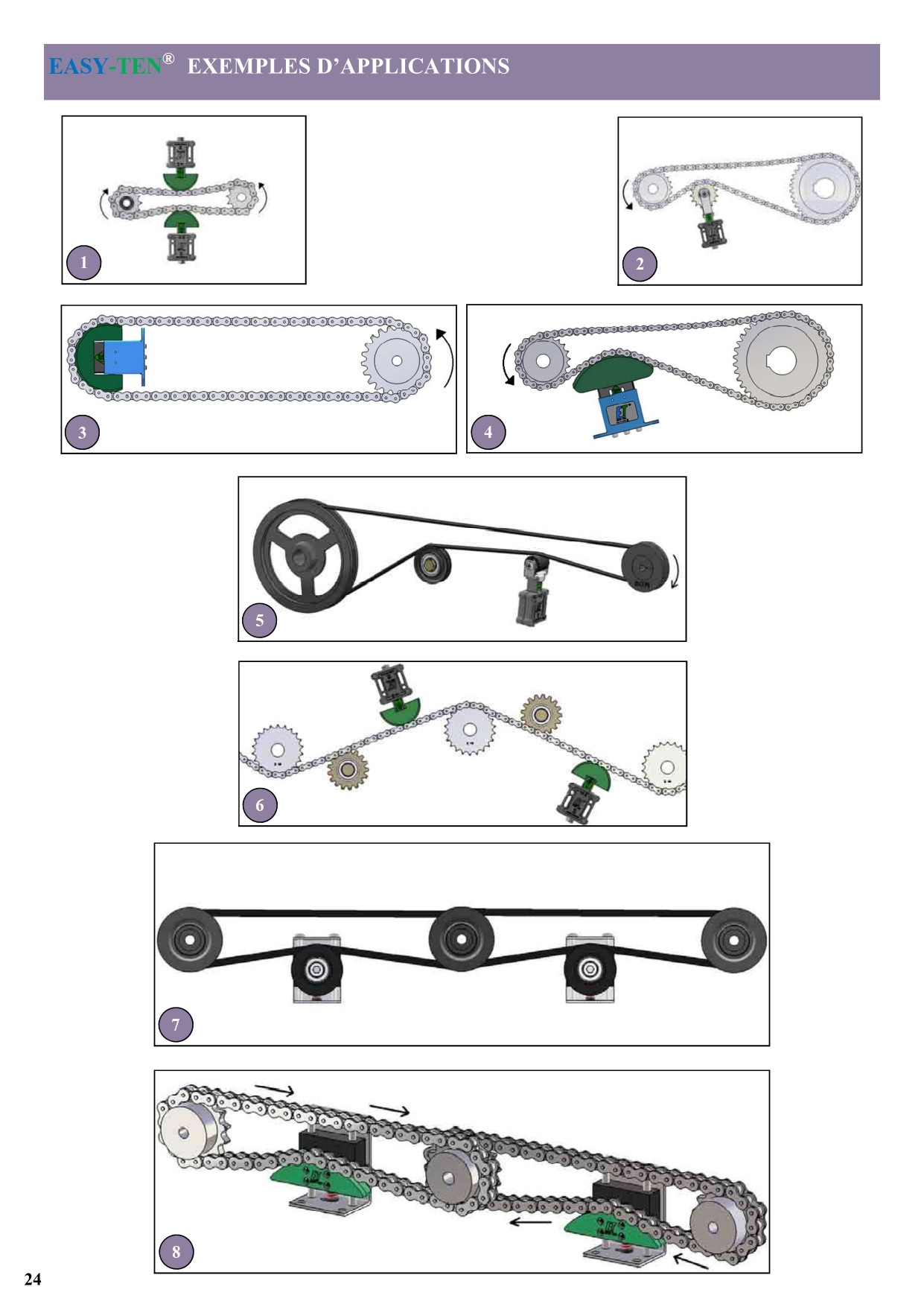 EASY-TEN® EXEMPLES D'APPLICATIONS

1

2

3

4

5

6

7

8

24